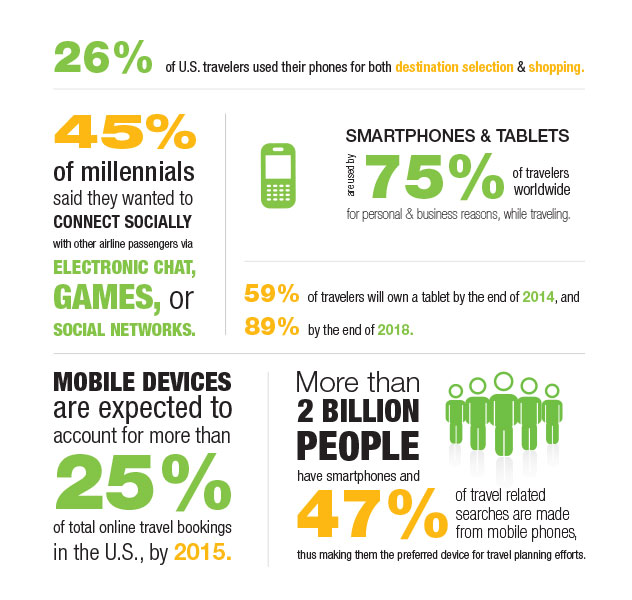 26% of U.S. travelers used their phones for both destination selection & shopping.

45% of millennials said they wanted to CONNECT SOCIALLY with other airline passengers via ELECTRONIC CHAT, GAMES, or SOCIAL NETWORKS.

SMARTPHONES & TABLETS are used by 75% of travelers worldwide for personal & business reasons, while traveling.

59% of travelers will own a tablet by the end of 2014, and 89% by the end of 2018.

MOBILE DEVICES are expected to account for more than 25% of total online travel bookings in the U.S., by 2015.

More than 2 BILLION PEOPLE have smartphones and 47% of travel related searches are made from mobile phones, thus making them the preferred device for travel planning efforts.